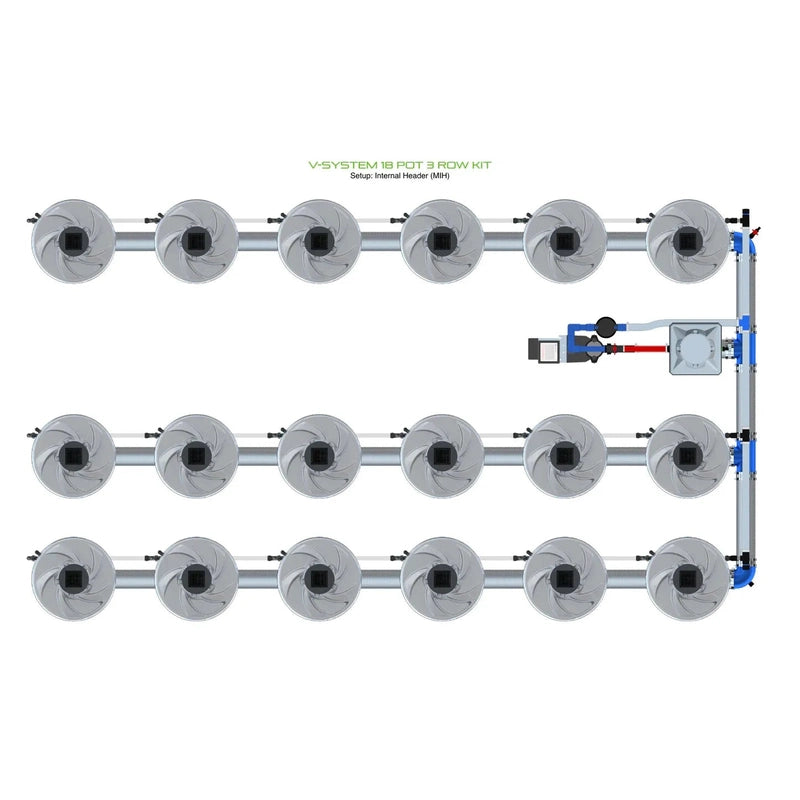 V-SYSTEM 18 POT 3 ROW KIT
Setup: Internal Header (MIH)