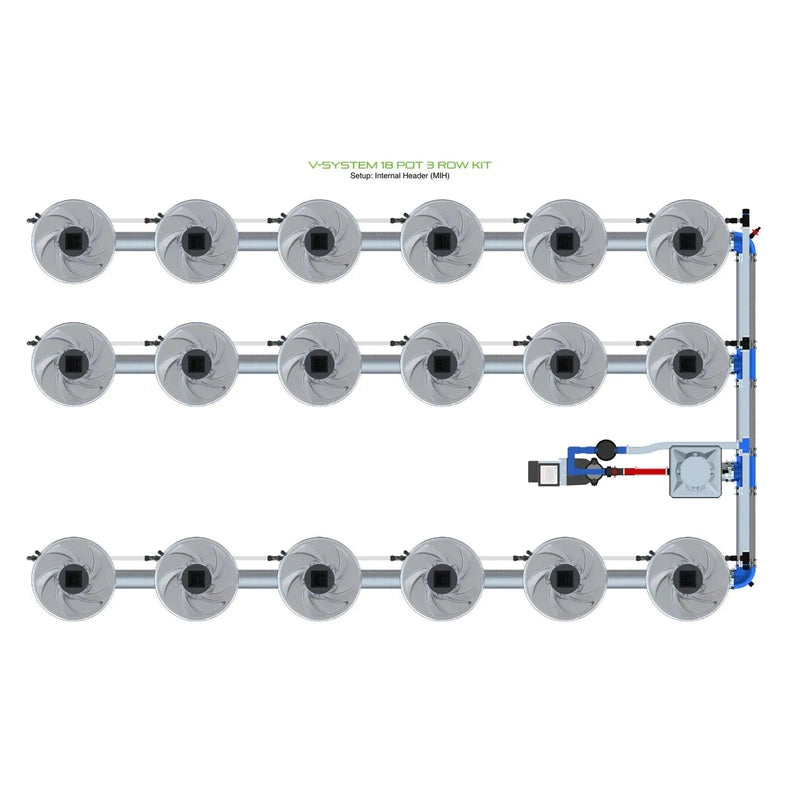 V-SYSTEM 18 POT 3 ROW KIT
Setup: Internal Header (MIH)