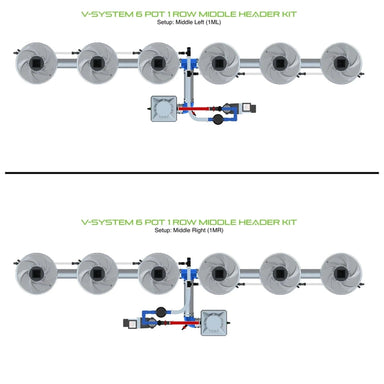 V-SYSTEM 6 POT 1 ROW MIDDLE HEADER KIT
Setup: Middle Left (1ML)

V-SYSTEM 6 POT 1 ROW MIDDLE HEADER KIT
Setup: Middle Right (1MR)