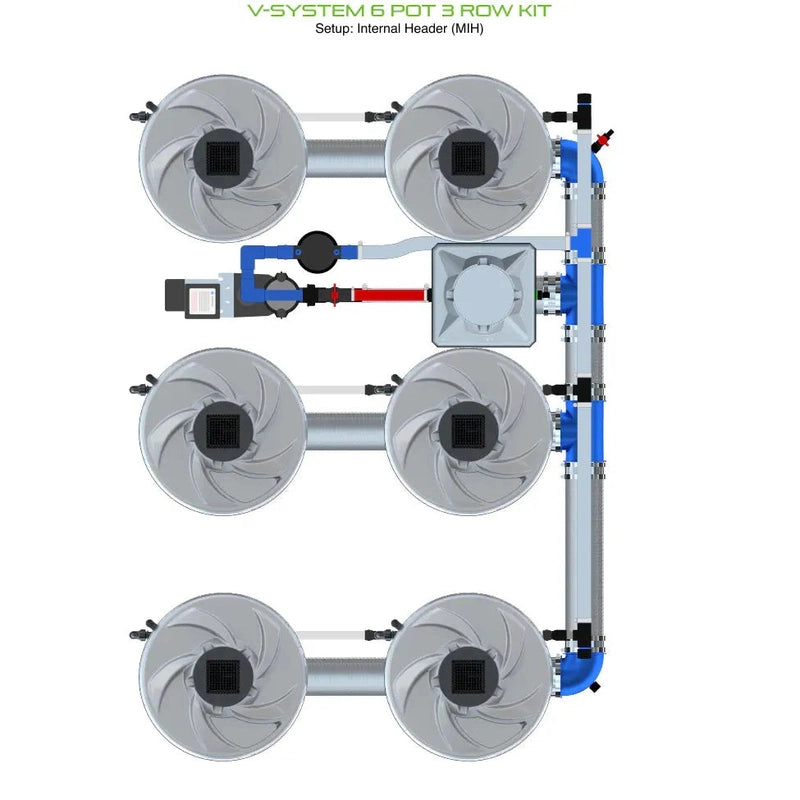 V-SYSTEM 6 POT 3 ROW KIT
Setup: Internal Header (MIH)