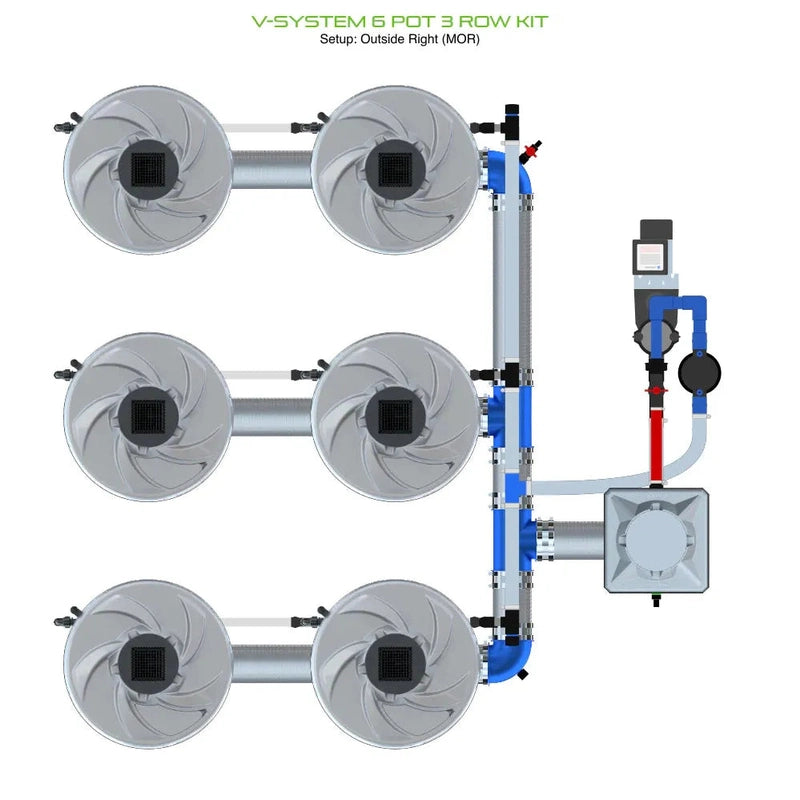 V-SYSTEM 6 POT 3 ROW KIT
Setup: Outside Right (MOR)