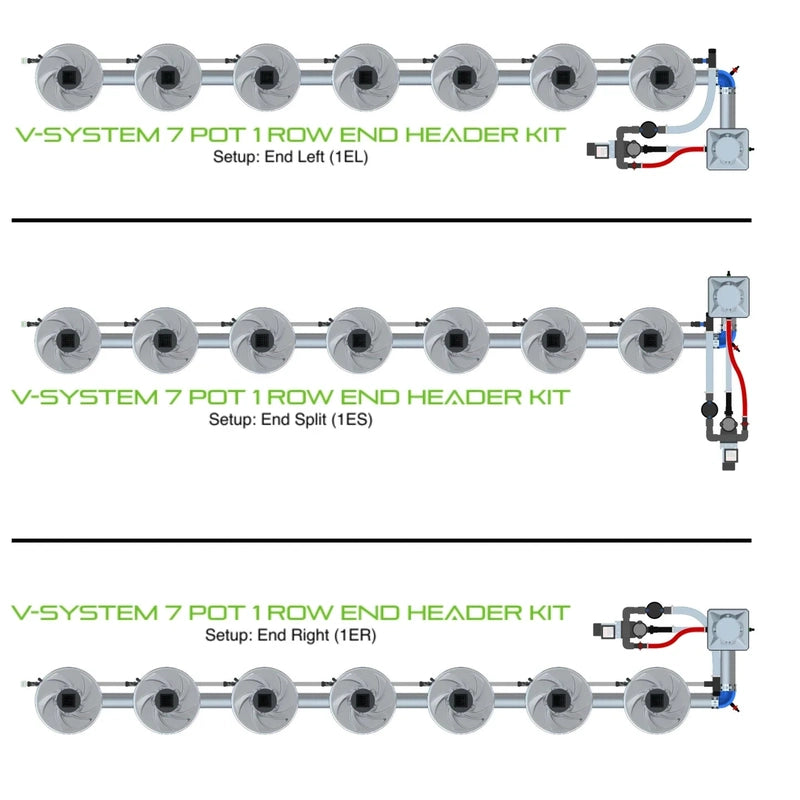 V-SYSTEM 7 POT 1 ROW END HEADER KIT
Setup: End Left (1EL)

V-SYSTEM 7 POT 1 ROW END HEADER KIT
Setup: End Split (1ES)

V-SYSTEM 7 POT 1 ROW END HEADER KIT
Setup: End Right (1ER)