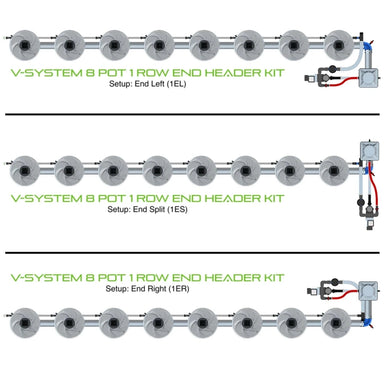 V-SYSTEM 8 POT 1 ROW END HEADER KIT
Setup: End Left (1EL)

V-SYSTEM 8 POT 1 ROW END HEADER KIT
Setup: End Split (1ES)

V-SYSTEM 8 POT 1 ROW END HEADER KIT
Setup: End Right (1ER)