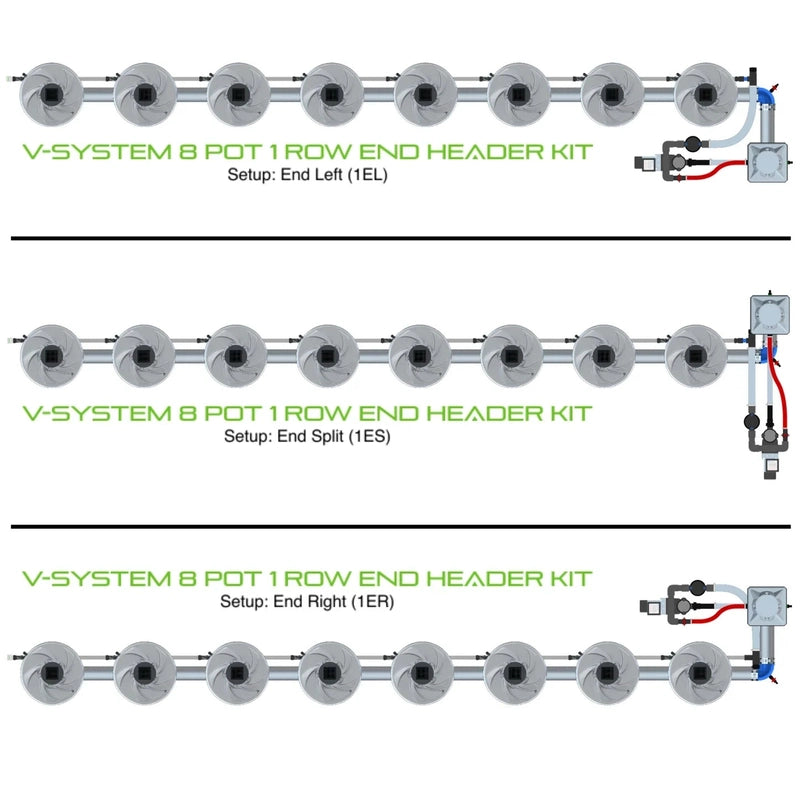 V-SYSTEM 8 POT 1 ROW END HEADER KIT
Setup: End Left (1EL)

V-SYSTEM 8 POT 1 ROW END HEADER KIT
Setup: End Split (1ES)

V-SYSTEM 8 POT 1 ROW END HEADER KIT
Setup: End Right (1ER)