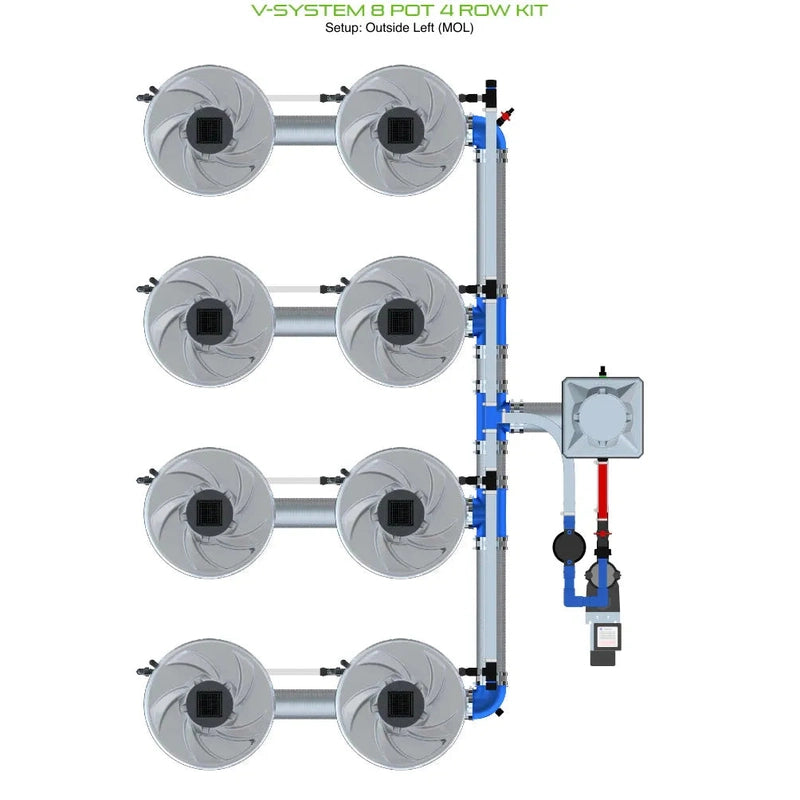 V-SYSTEM 8 POT 4 ROW KIT
Setup: Outside Left (MOL)