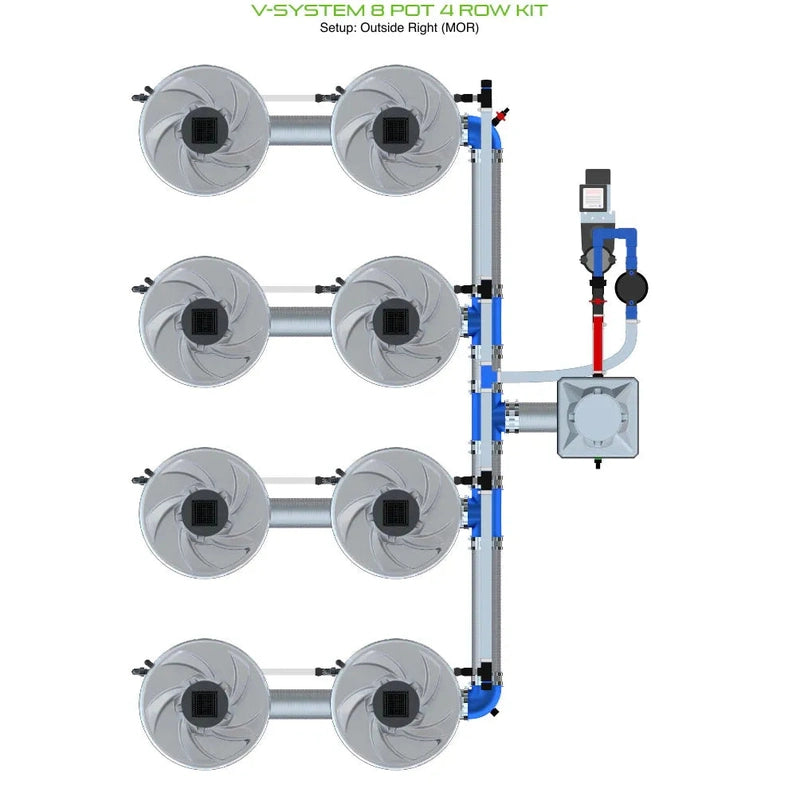 V-SYSTEM 8 POT 4 ROW KIT
Setup: Outside Right (MOR)