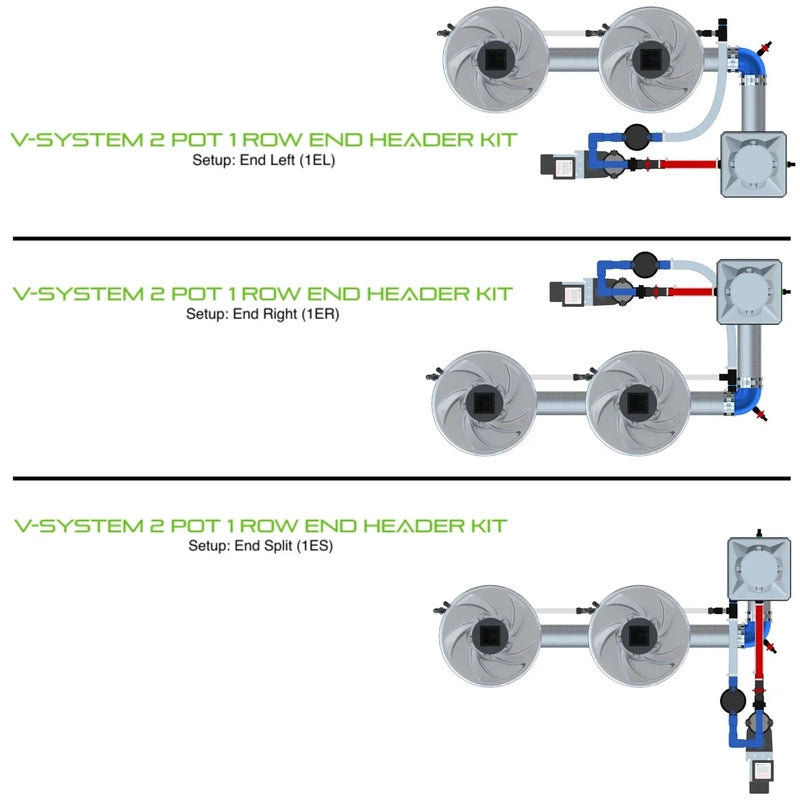 V-SYSTEM 2 POT 1 ROW END HEADER KIT
Setup: End Left (1EL)

V-SYSTEM 2 POT 1 ROW END HEADER KIT
Setup: End Right (1ER)

V-SYSTEM 2 POT 1 ROW END HEADER KIT
Setup: End Split (1ES)