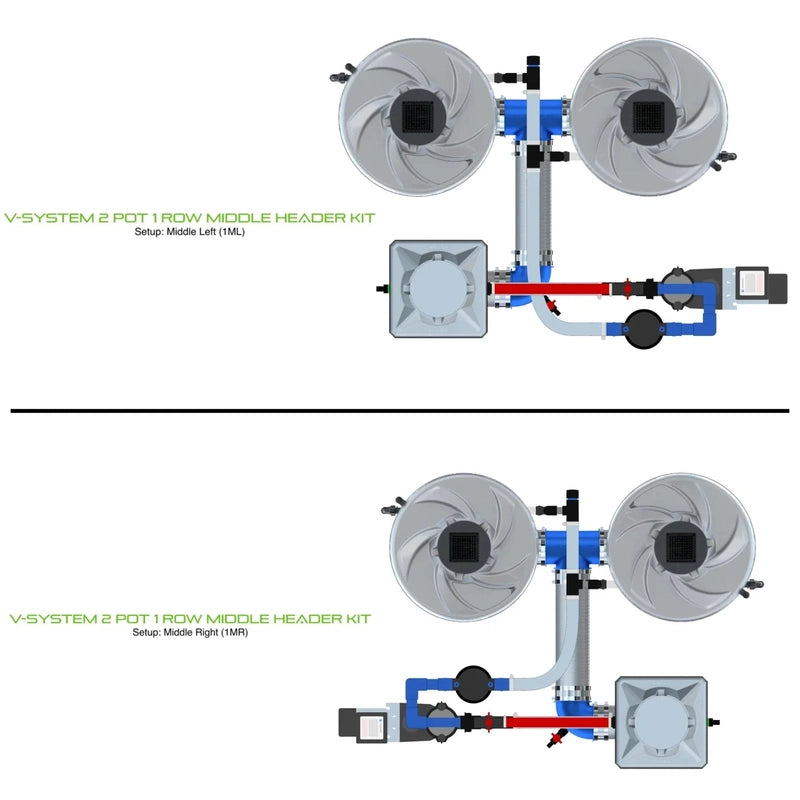 V-SYSTEM 2 POT 1 ROW MIDDLE HEADER KIT
Setup: Middle Left (1ML)

V-SYSTEM 2 POT 1 ROW MIDDLE HEADER KIT
Setup: Middle Right (1MR)