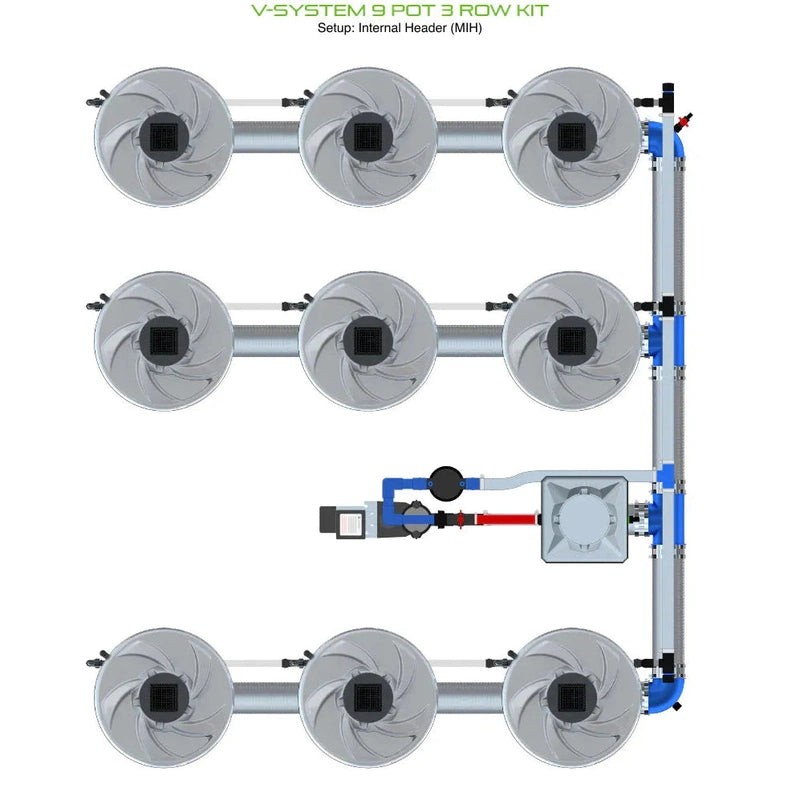 V-SYSTEM 9 POT 3 ROW KIT
Setup: Internal Header (MIH)