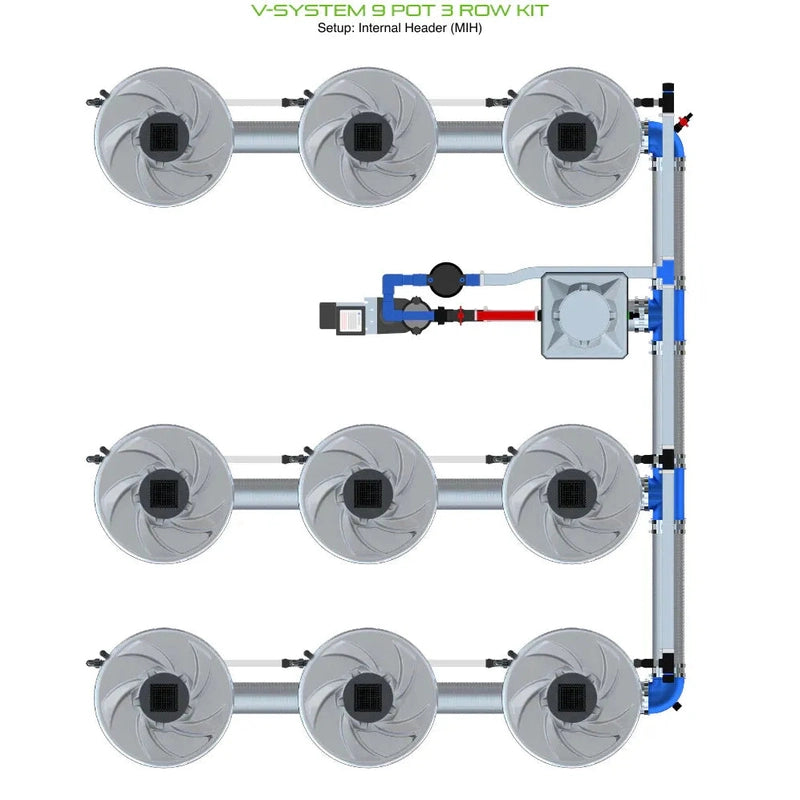 V-SYSTEM 9 POT 3 ROW KIT
Setup: Internal Header (MIH)