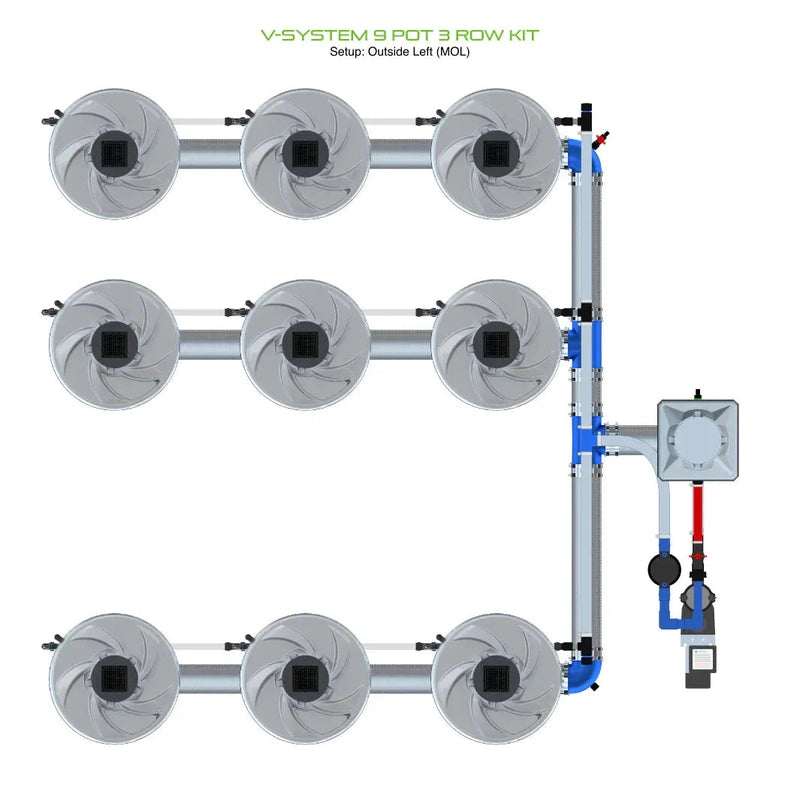 V-SYSTEM 9 POT 3 ROW KIT
Setup: Outside Left (MOL)