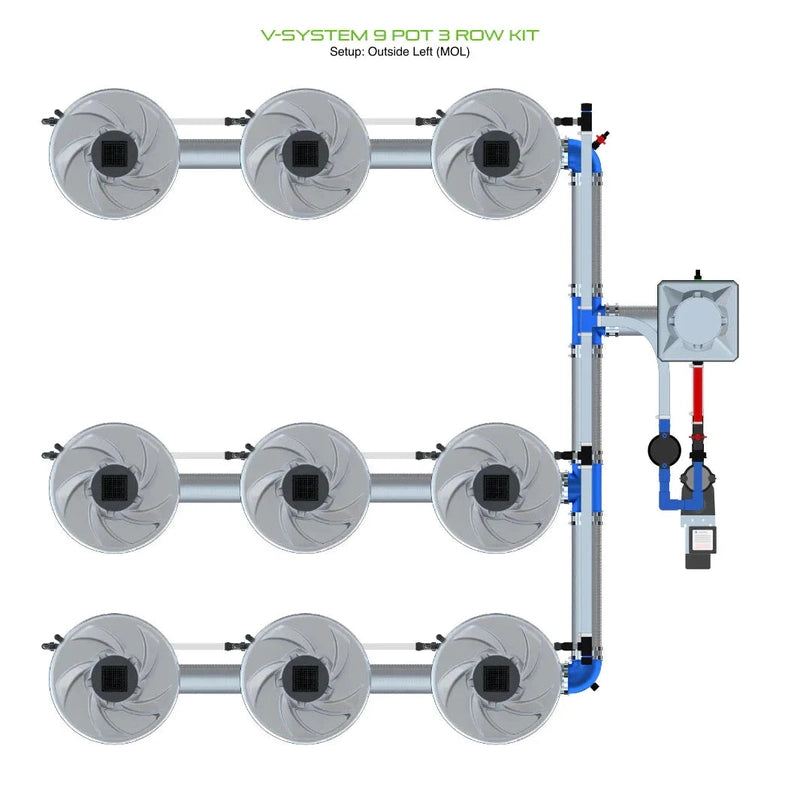 V-SYSTEM 9 POT 3 ROW KIT
Setup: Outside Left (MOL)