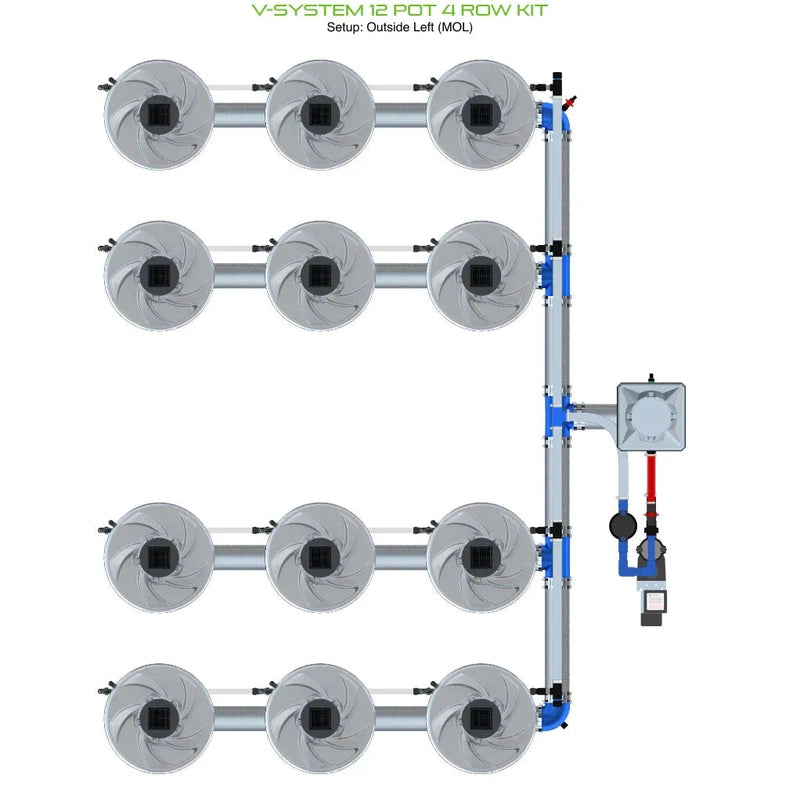 V-SYSTEM 12 POT 4 ROW KIT
Setup: Outside Left (MOL)