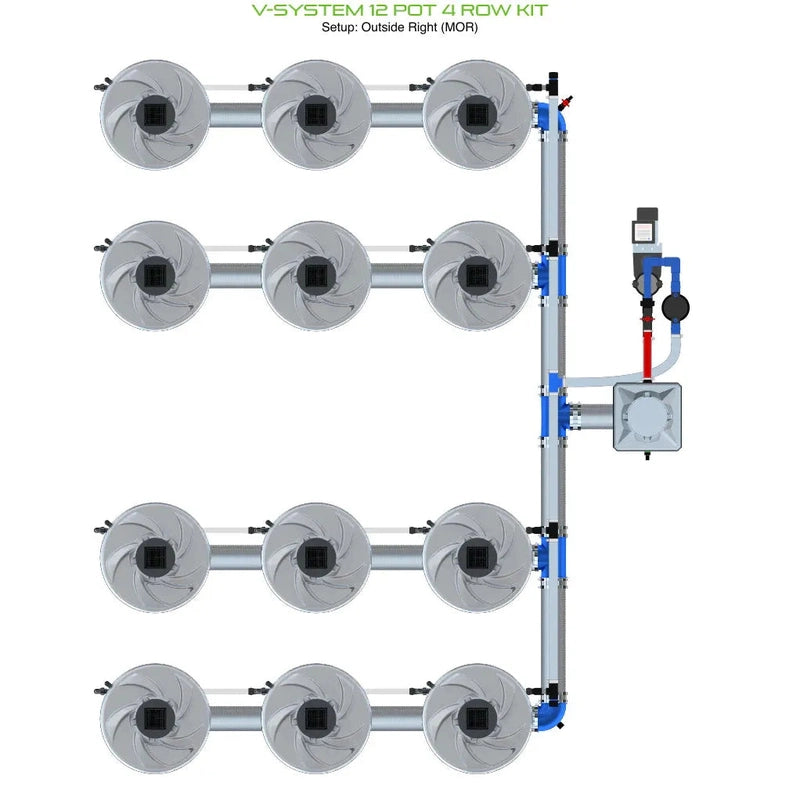 V-SYSTEM 12 POT 4 ROW KIT
Setup: Outside Right (MOR)