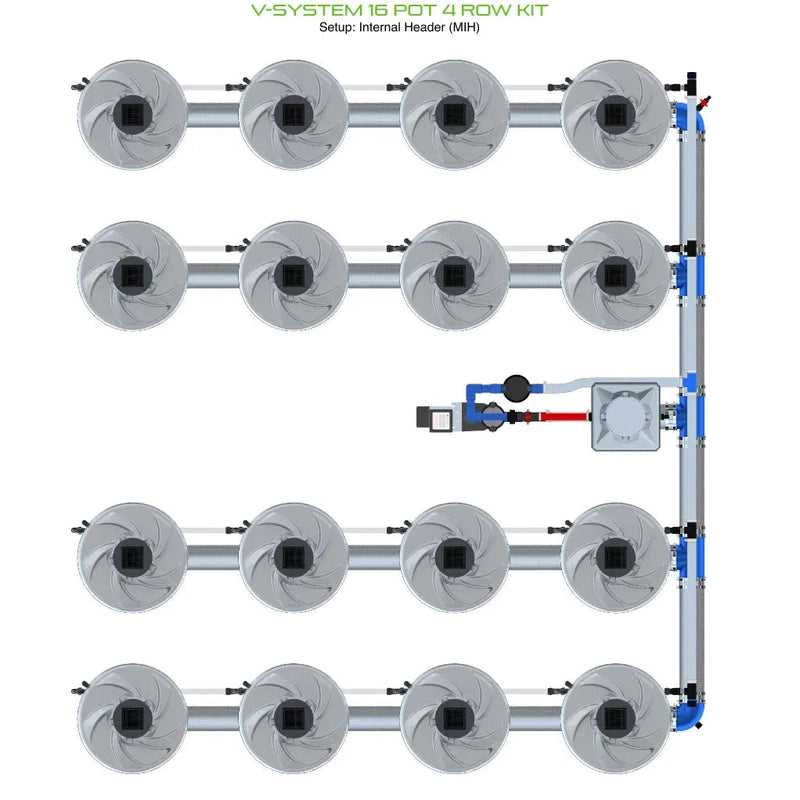 V-SYSTEM 16 POT 4 ROW KIT
Setup: Internal Header (MIH)