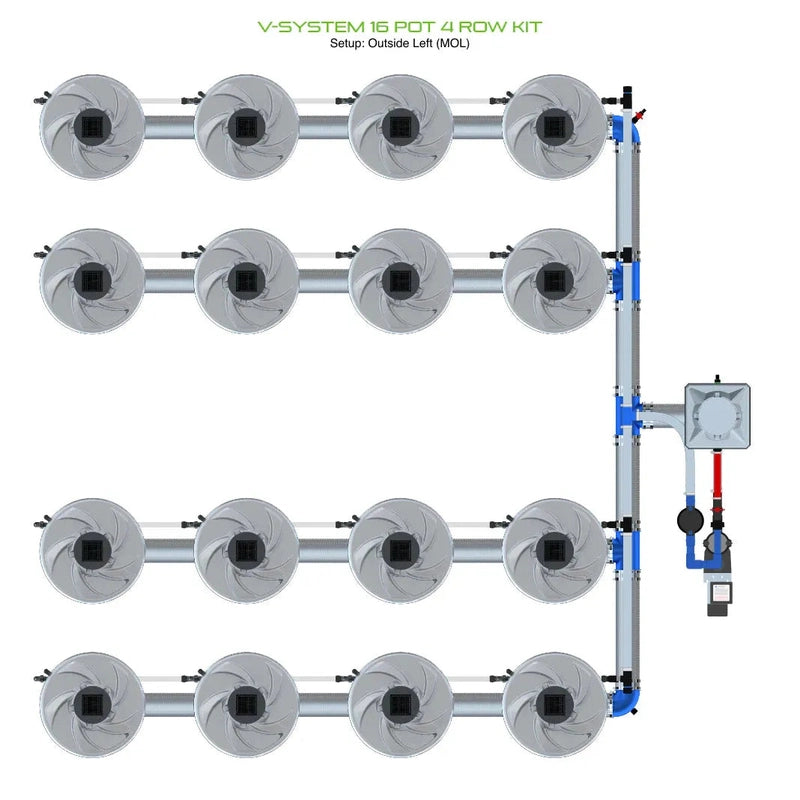 V-SYSTEM 16 POT 4 ROW KIT
Setup: Outside Left (MOL)