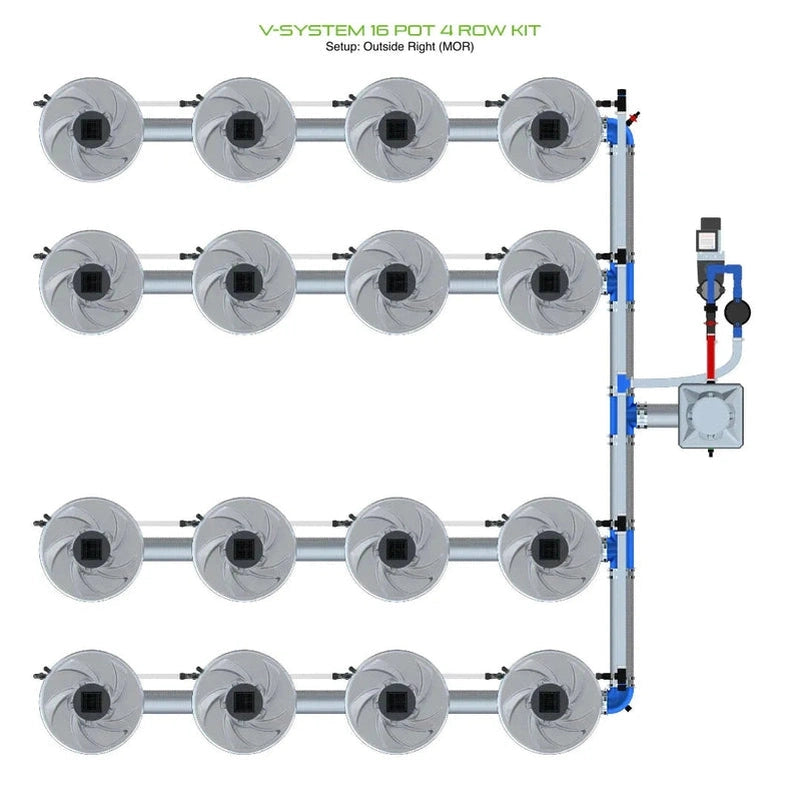 V-SYSTEM 16 POT 4 ROW KIT
Setup: Outside Right (MOR)